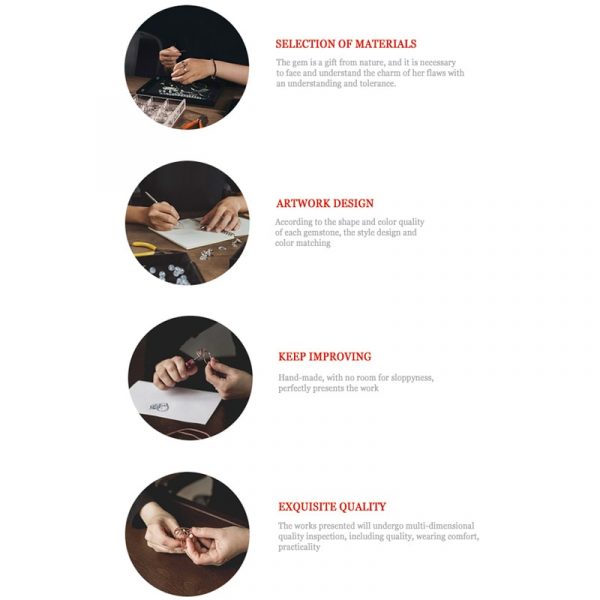 SELECTION OF MATERIALS

The gem is a gift from nature, and it is necessary to face and understand the charm of her flaws with an understanding and tolerance.

ARTWORK DESIGN

According to the shape and color quality of each gemstone, the style design and color matching

KEEP IMPROVING

Hand-made, with no room for sloppyness, perfectly presents the work

EXQUISITE QUALITY

The works presented will undergo multi-dimensional quality inspection, including quality, wearing comfort, practicality